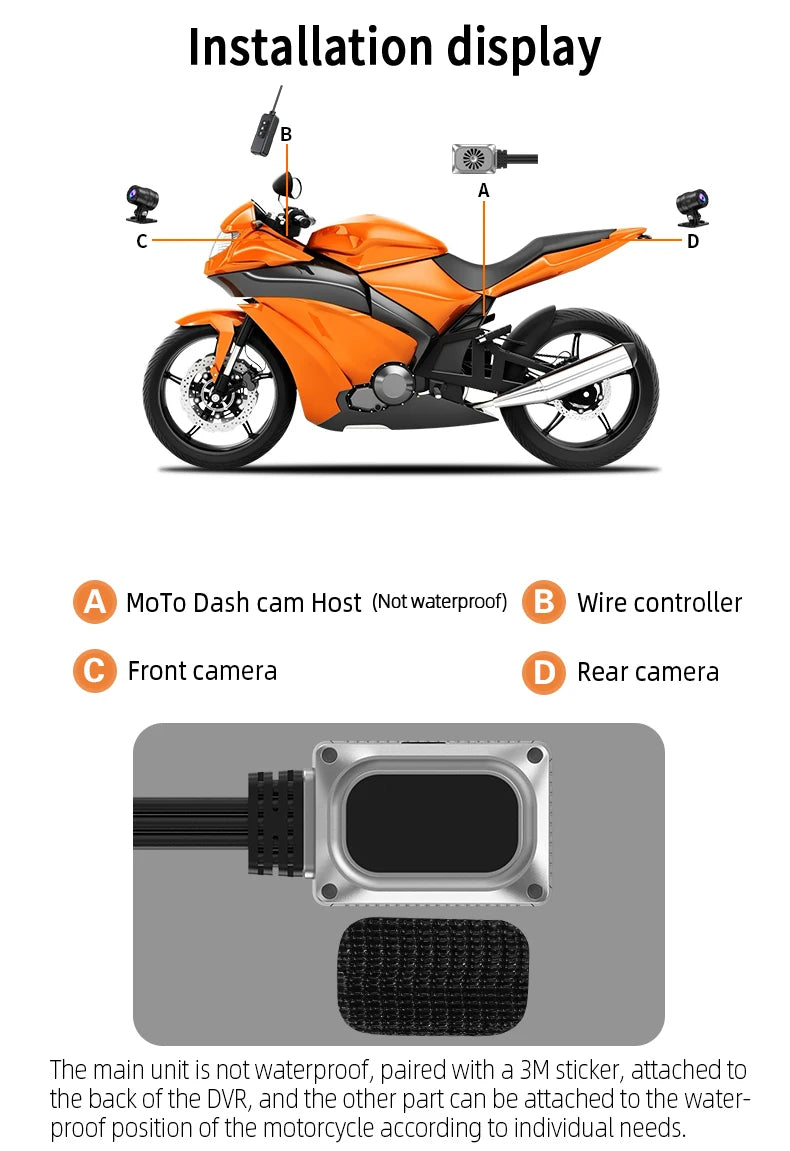 Installation display

B

A

C

D

A MoTo Dash cam Host (Not waterproof)

B Wire controller

C Front camera

D Rear camera

The main unit is not waterproof, paired with a 3M sticker, attached to the back of the DVR, and the other part can be attached to the waterproof position of the motorcycle according to individual needs.